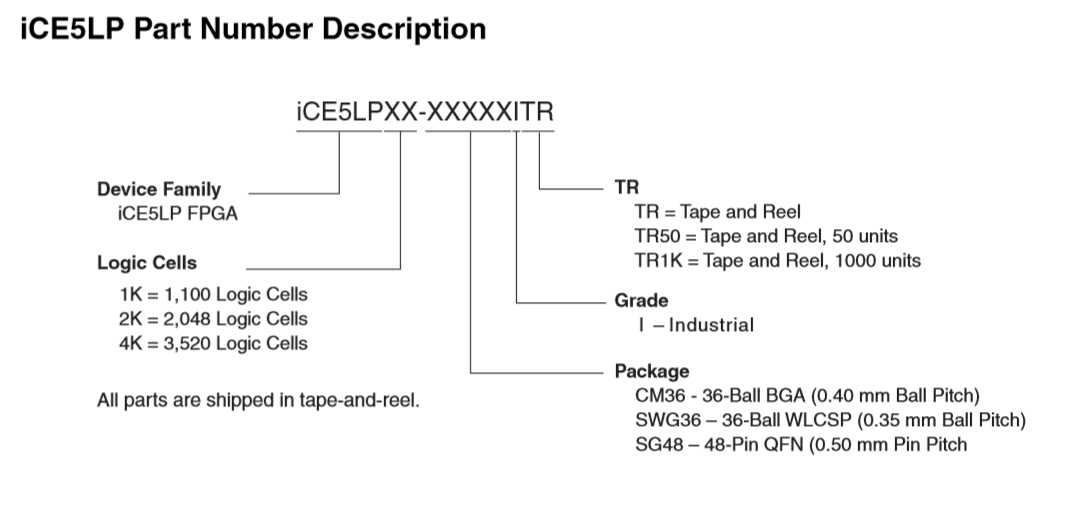 iCE5LP Part Number Description

iCE5LPXX-XXXXXITR

Device Family
iCE5LP FPGA

Logic Cells
1K = 1,100 Logic Cells
2K = 2,048 Logic Cells
4K = 3,520 Logic Cells

All parts are shipped in tape-and-reel.

TR
TR = Tape and Reel
TR50 = Tape and Reel, 50 units
TR1K = Tape and Reel, 1000 units

Grade
I – Industrial

Package
CM36 - 36-Ball BGA (0.40 mm Ball Pitch)
SWG36 – 36-Ball WLCSP (0.35 mm Ball Pitch)
SG48 – 48-Pin QFN (0.50 mm Pin Pitch